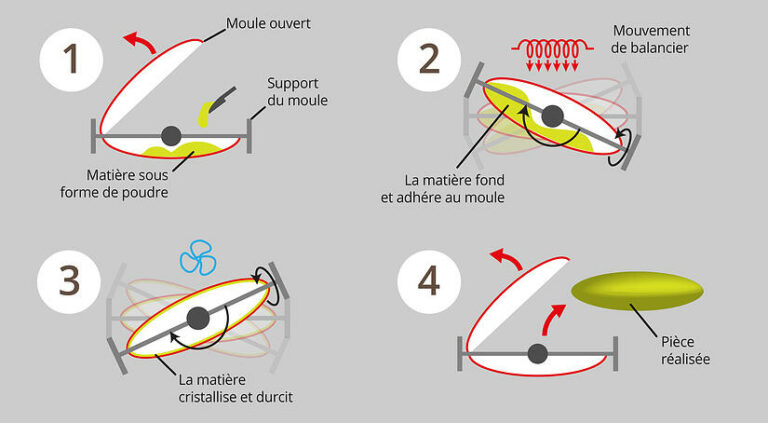 1

Moule ouvert

Support du moule

Matière sous forme de poudre

2

Mouvement de balancier

La matière fond et adhère au moule

3

La matière cristallise et durcit

4

Pièce réalisée